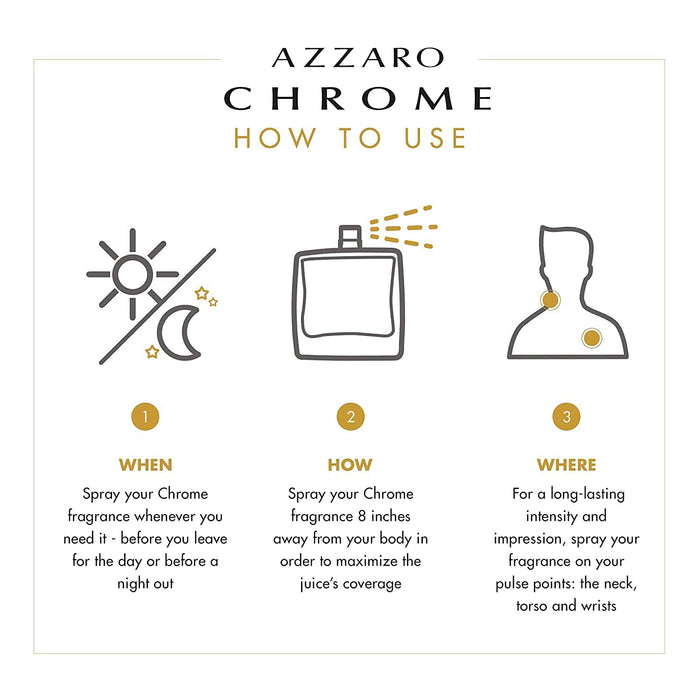 AZZARO
CHROME
HOW TO USE

1

WHEN

Spray your Chrome fragrance whenever you need it - before you leave for the day or before a night out

2

HOW

Spray your Chrome fragrance 8 inches away from your body in order to maximize the juice's coverage

3

WHERE

For a long-lasting intensity and impression, spray your fragrance on your pulse points: the neck, torso and wrists