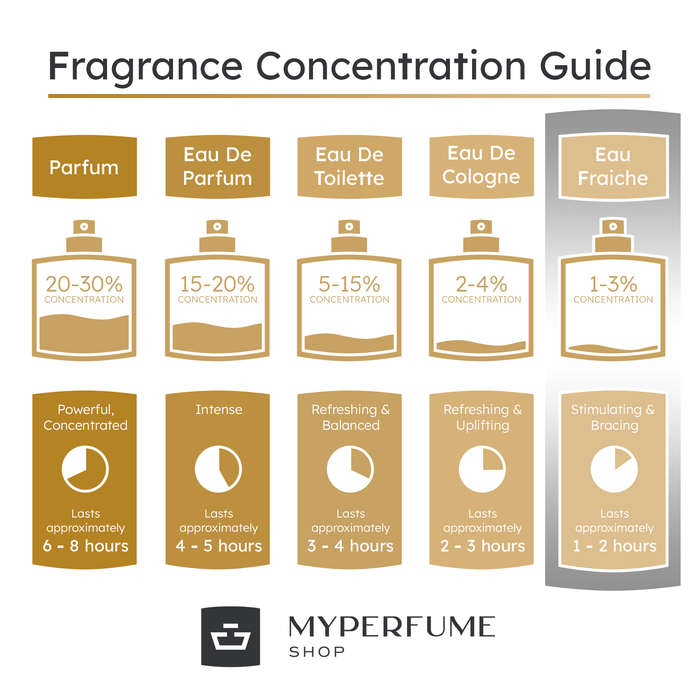 Fragrance Concentration Guide

Parfum

20-30%
CONCENTRATION

Powerful, Concentrated

Lasts approximately
6 - 8 hours

Eau De Parfum

15-20%
CONCENTRATION

Intense

Lasts approximately
4 - 5 hours

Eau De Toilette

5-15%
CONCENTRATION

Refreshing & Balanced

Lasts approximately
3 - 4 hours

Eau De Cologne

2-4%
CONCENTRATION

Refreshing & Uplifting

Lasts approximately
2 - 3 hours

Eau Fraiche

1-3%
CONCENTRATION

Stimulating & Bracing

Lasts approximately
1 - 2 hours

MYPERFUME
SHOP