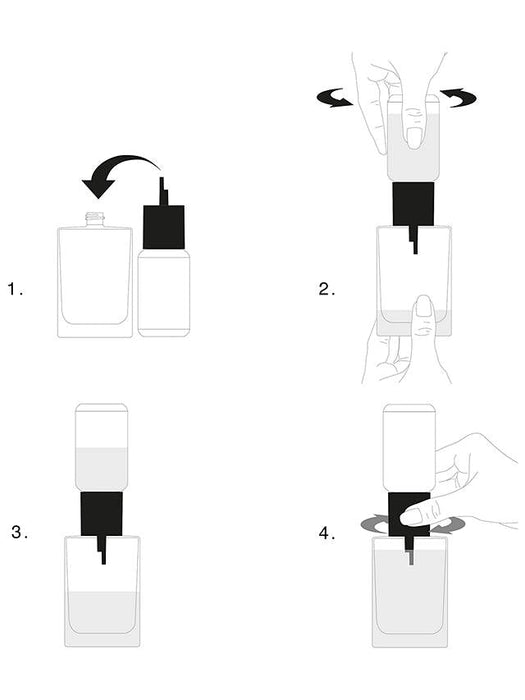 1.

2.

3.

4.