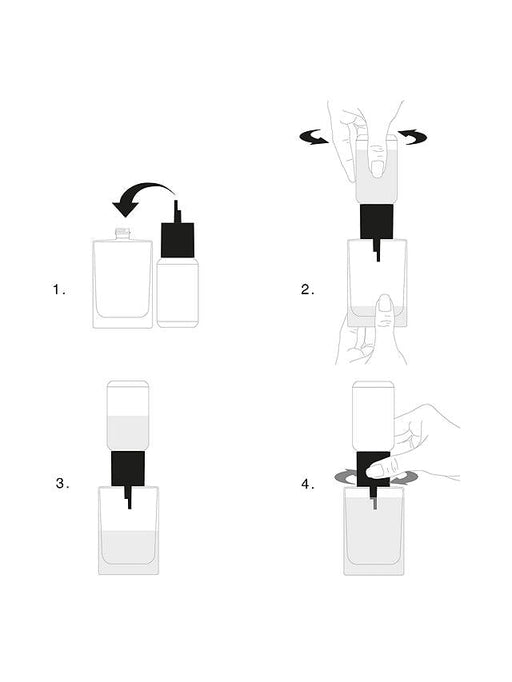 1.

2.

3.

4.