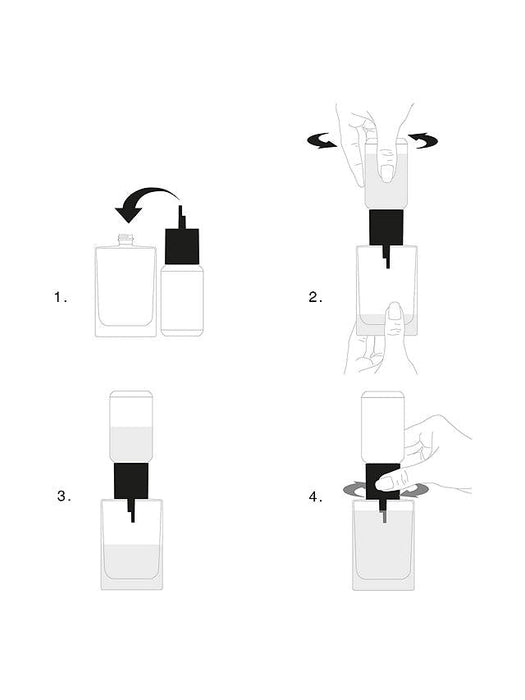 1.

2.

3.

4.