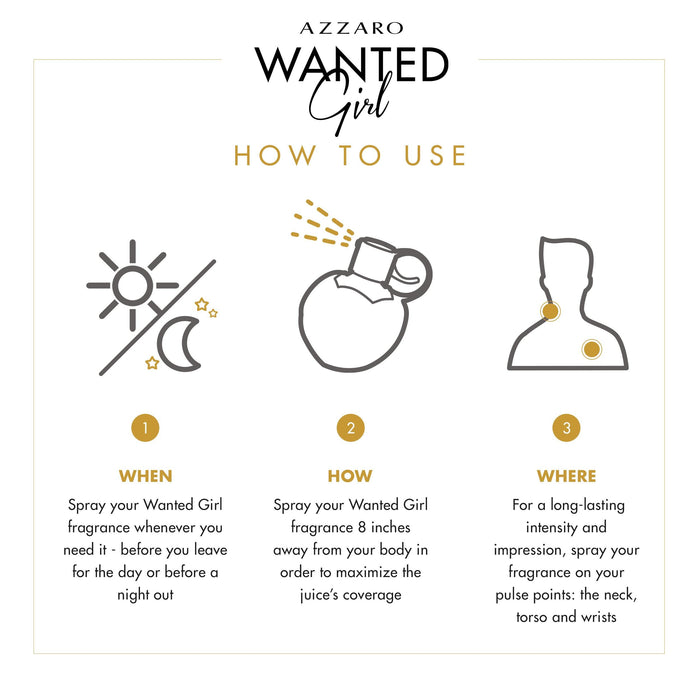 AZZARO
WANTED
Girl
HOW TO USE

1
WHEN
Spray your Wanted Girl fragrance whenever you need it - before you leave for the day or before a night out

2
HOW
Spray your Wanted Girl fragrance 8 inches away from your body in order to maximize the juice's coverage

3
WHERE
For a long-lasting intensity and impression, spray your fragrance on your pulse points: the neck, torso and wrists