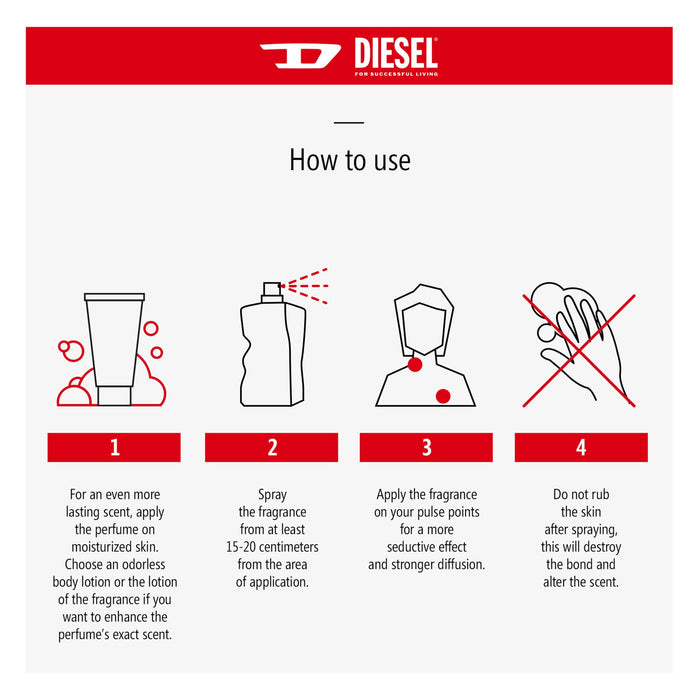 DIESEL
FOR SUCCESSFUL LIVING

How to use

1

For an even more lasting scent, apply the perfume on moisturized skin. Choose an odorless body lotion or the lotion of the fragrance if you want to enhance the perfume's exact scent.

2

Spray the fragrance from at least 15-20 centimeters from the area of application.

3

Apply the fragrance on your pulse points for a more seductive effect and stronger diffusion.

4

Do not rub the skin after spraying, this will destroy the bond and alter the scent.