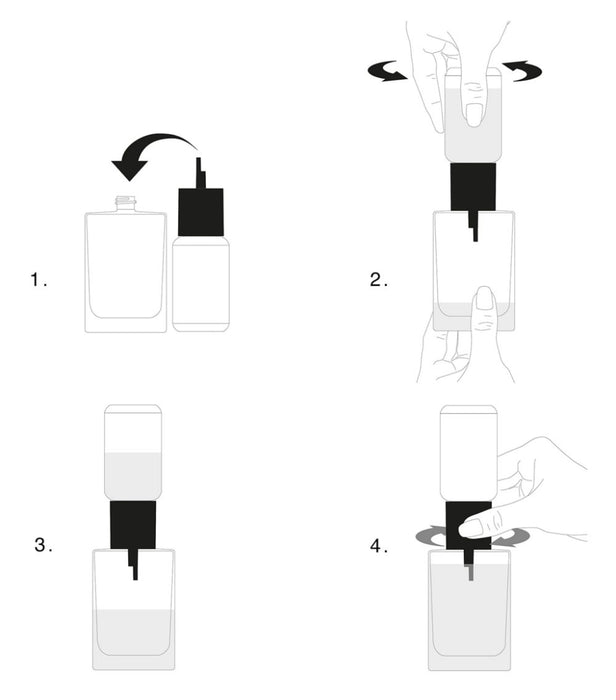 1.

2.

3.

4.